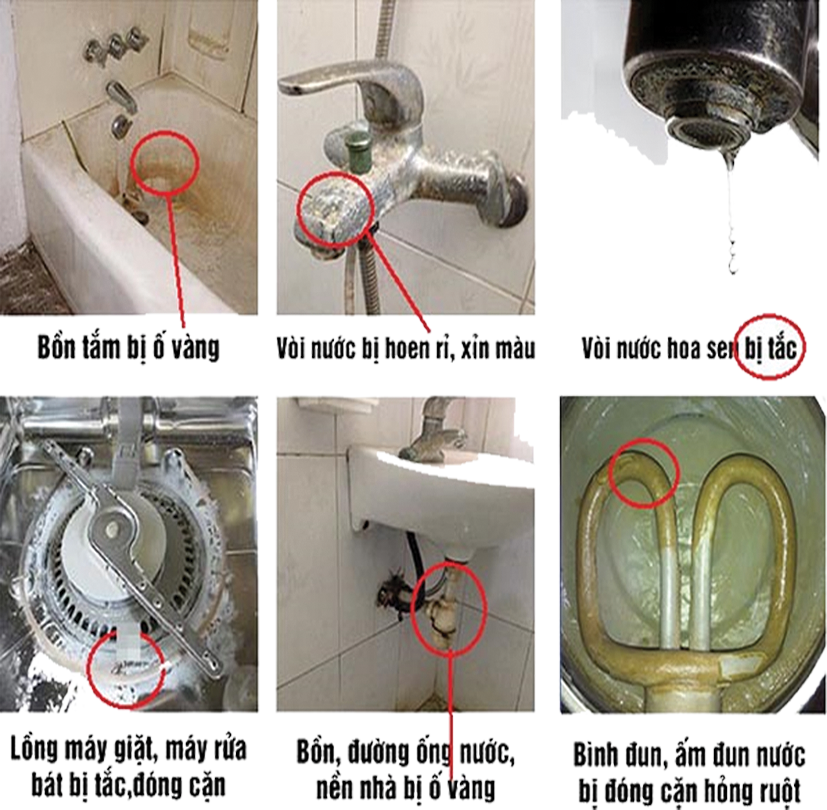 Bồn tắm bị ố vàng

Vòi nước bị hoen rỉ, xỉn màu

Vòi nước hoa sen bị tắc

Lồng máy giặt, máy rửa bát bị tắc,đóng cặn

Bồn, đường ống nước, nền nhà bị ố vàng

Bình đun, ấm đun nước bị đóng cặn hỏng ruột